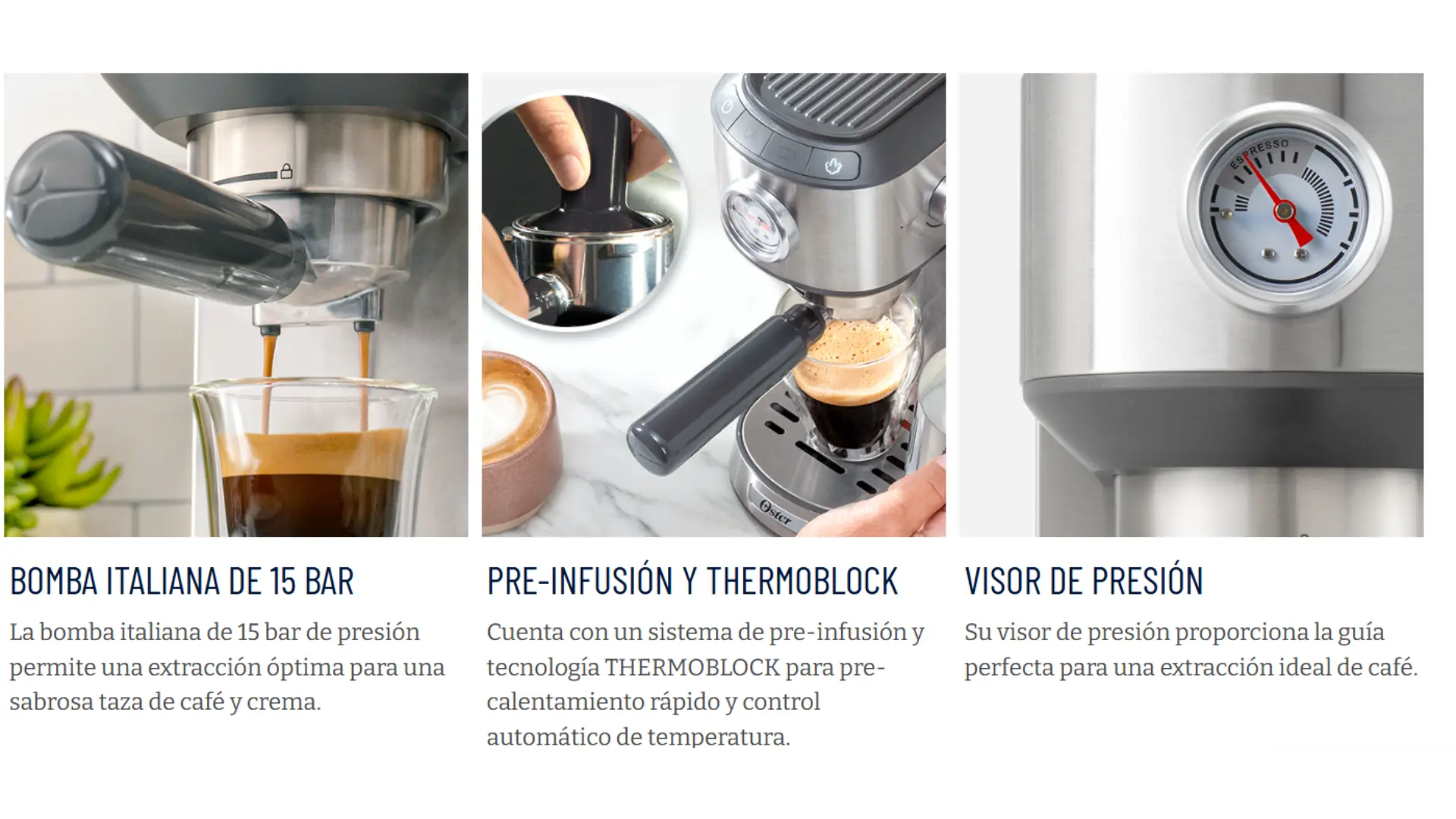 Oster

ESPRESSO

BOMBA ITALIANA DE 15 BAR

La bomba italiana de 15 bar de presión permite una extracción óptima para una sabrosa taza de café y crema.

PRE-INFUSIÓN Y THERMOBLOCK

Cuenta con un sistema de pre-infusión y tecnología THERMOBLOCK para pre-calentamiento rápido y control automático de temperatura.

VISOR DE PRESIÓN

Su visor de presión proporciona la guía perfecta para una extracción ideal de café.